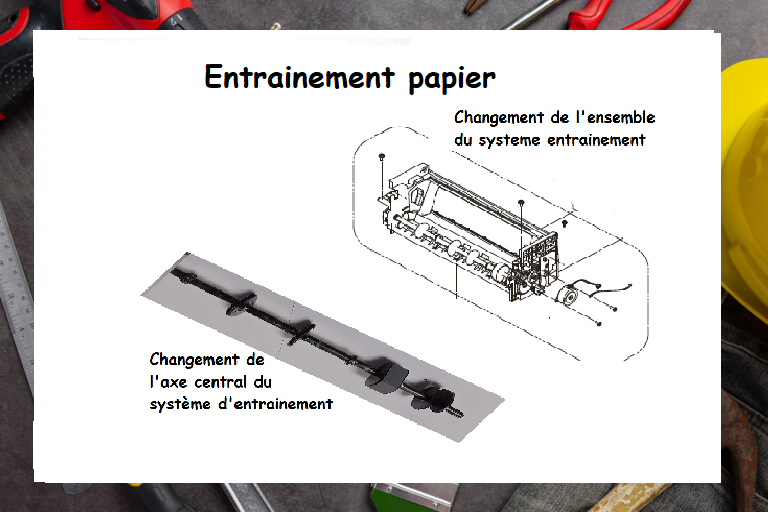 Entrainement papier

Changement de l'ensemble du systeme entrainement

Changement de l'axe central du système d'entrainement